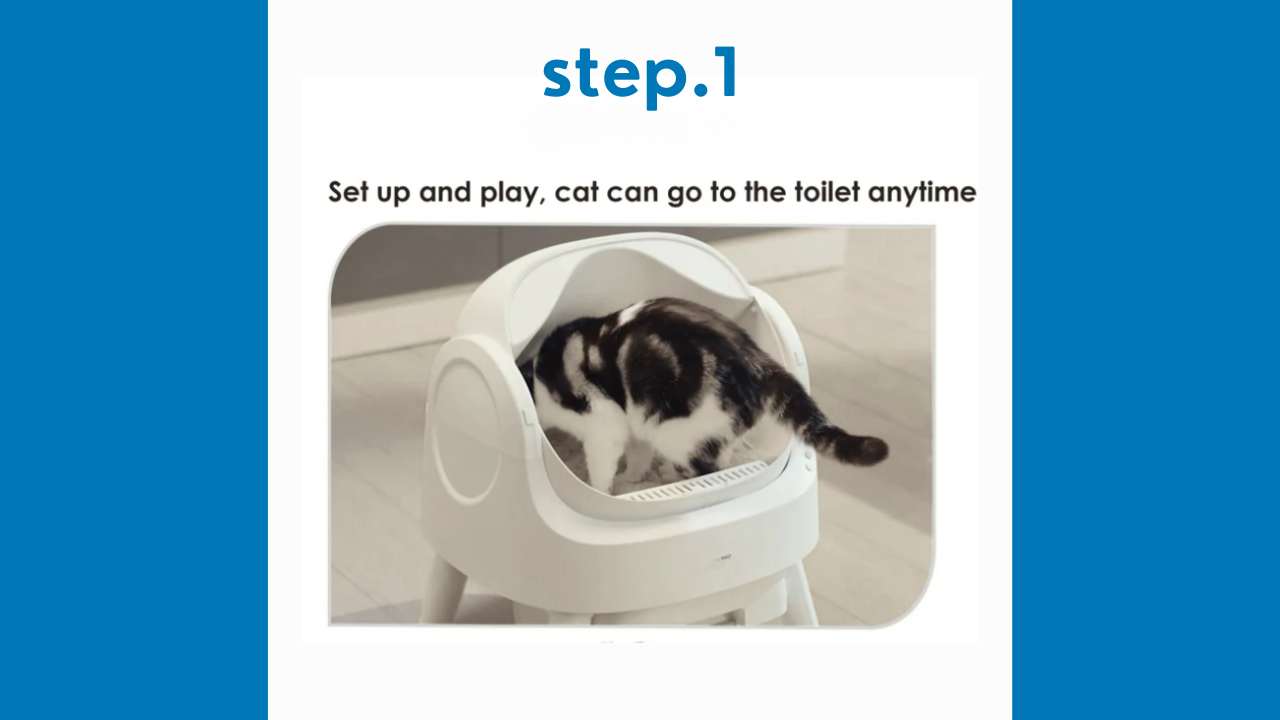 step.1

Set up and play, cat can go to the toilet anytime