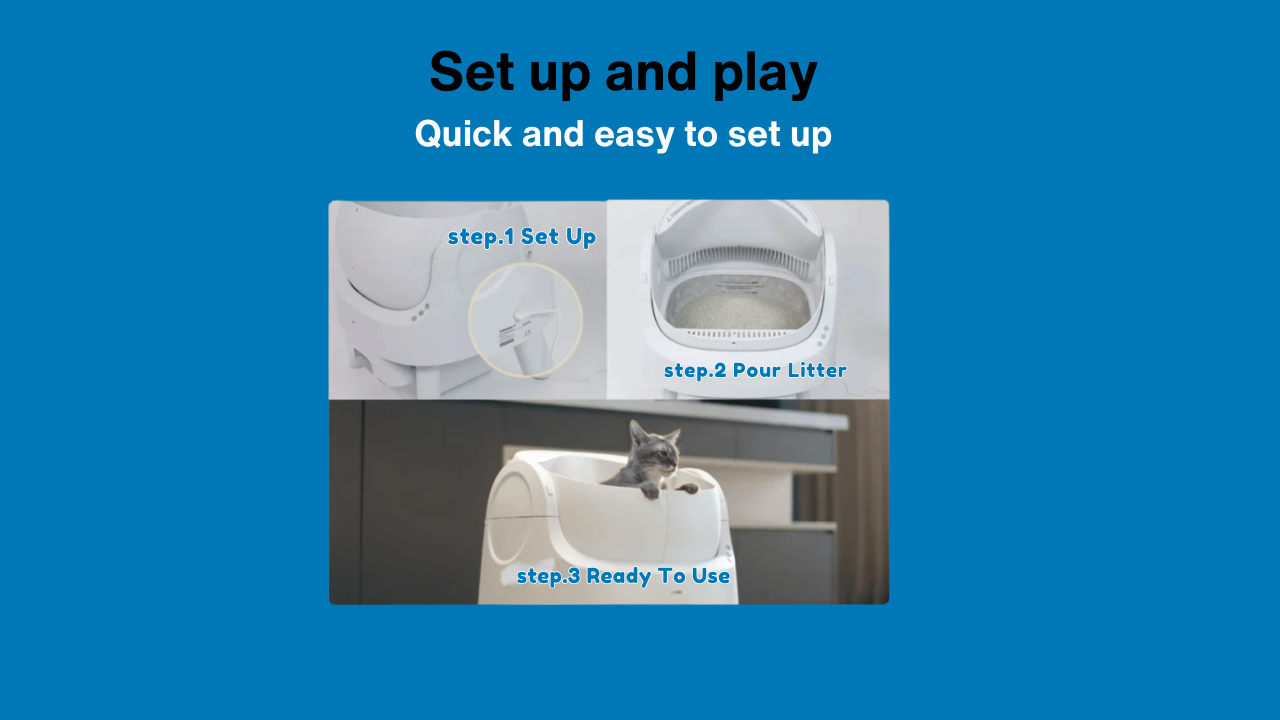 Set up and play

Quick and easy to set up

step.1 Set Up

step.2 Pour Litter

step.3 Ready To Use